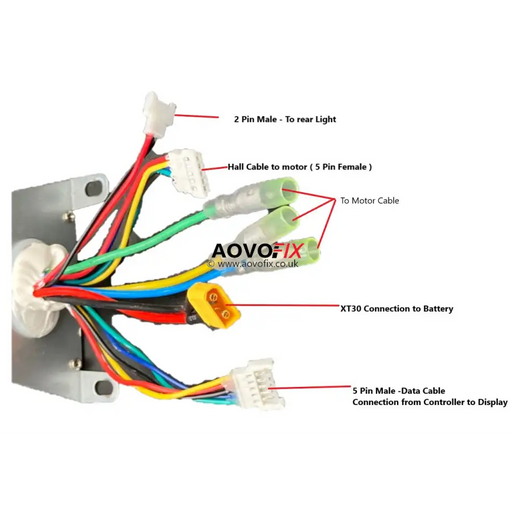 2 Pin Male - To rear Light

Hall Cable to motor ( 5 Pin Female )

To Motor Cable

AOVOFIX
© www.aovofix.co.uk

XT30 Connection to Battery

5 Pin Male -Data Cable
Connection from Controller to Display